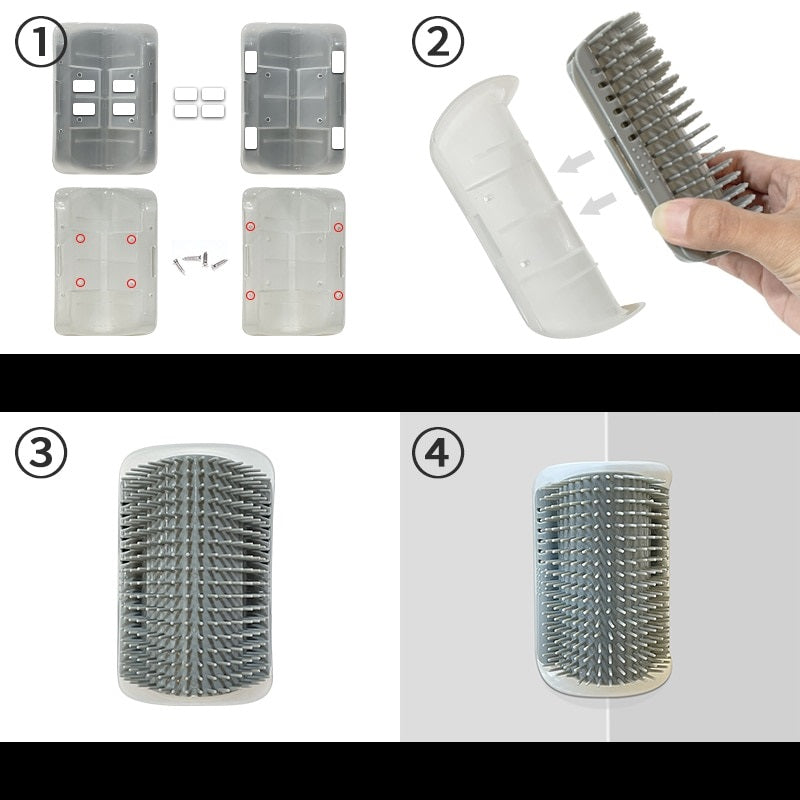 ①

②

③

④