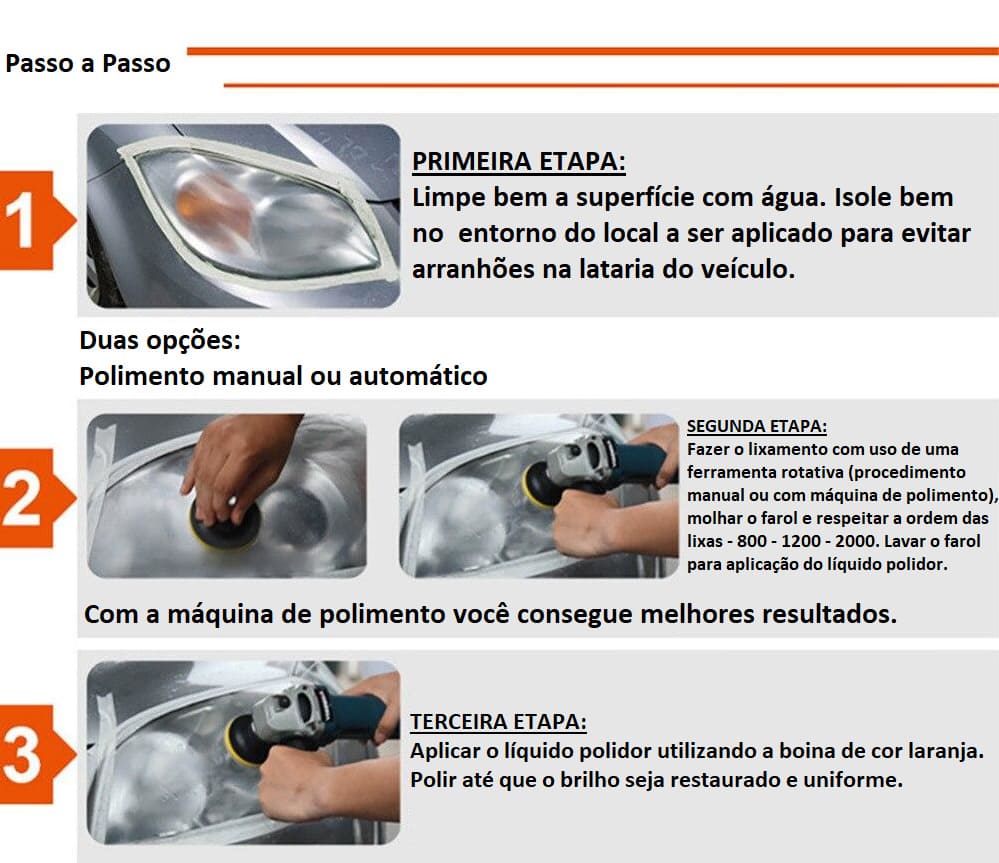 Passo a Passo

1

PRIMEIRA ETAPA:
Limpe bem a superfície com água. Isole bem no entorno do local a ser aplicado para evitar arranhões na lataria do veículo.

Duas opções:
Polimento manual ou automático

2

SEGUNDA ETAPA:
Fazer o lixamento com uso de uma ferramenta rotativa (procedimento manual ou com máquina de polimento), molhar o farol e respeitar a ordem das lixas - 800 - 1200 - 2000. Lavar o farol para aplicação do líquido polidor.

Com a máquina de polimento você consegue melhores resultados.

3

TERCEIRA ETAPA:
Aplicar o líquido polidor utilizando a boina de cor laranja. Polir até que o brilho seja restaurado e uniforme.