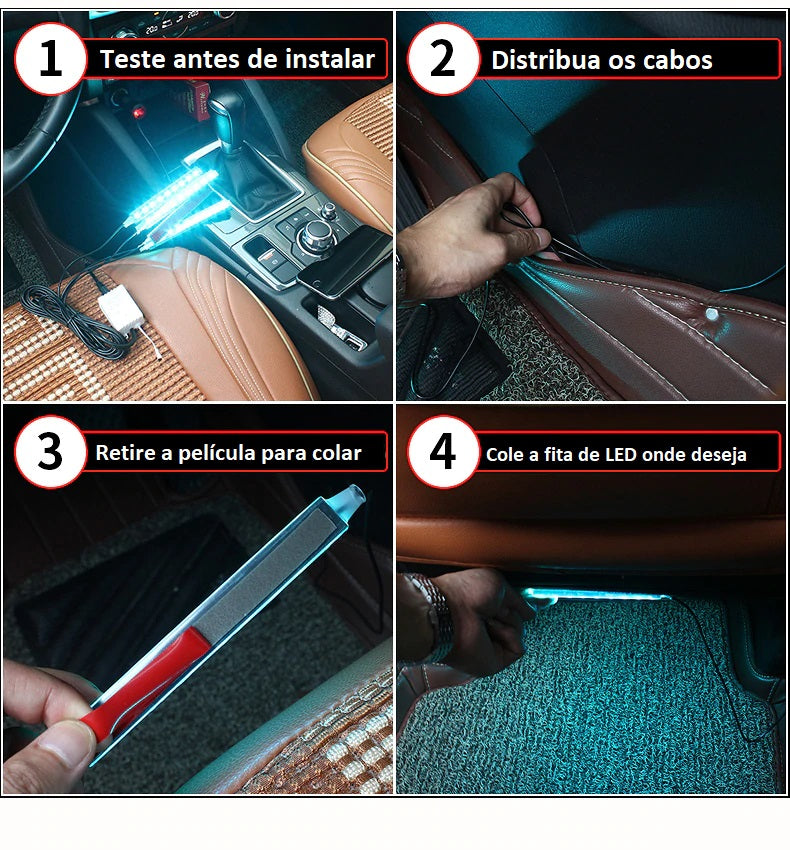 1 Teste antes de instalar

2 Distribua os cabos

3 Retire a película para colar

4 Cole a fita de LED onde deseja